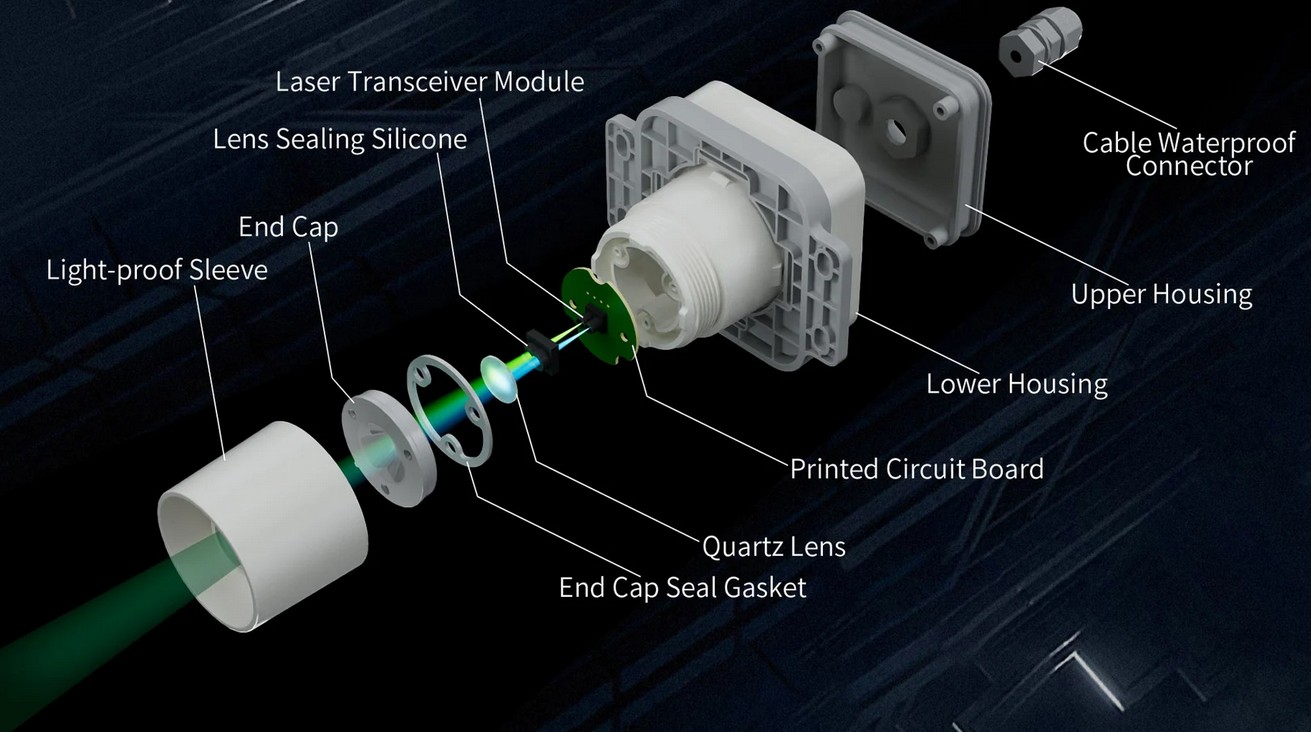 Laser Transceiver Module

Lens Sealing Silicone

End Cap

Light-proof Sleeve

Cable Waterproof Connector

Upper Housing

Lower Housing

Printed Circuit Board

Quartz Lens

End Cap Seal Gasket